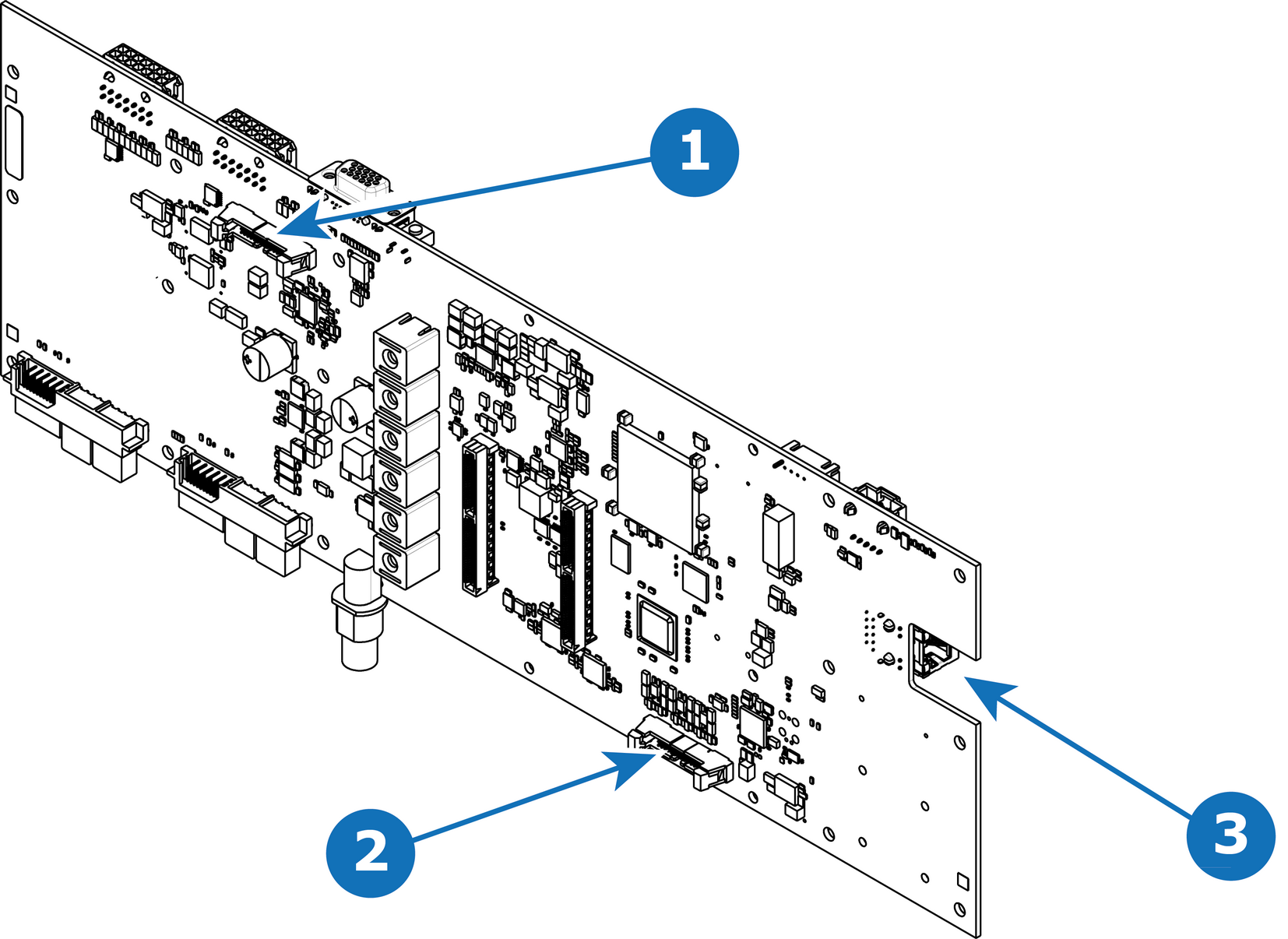 1
2
3