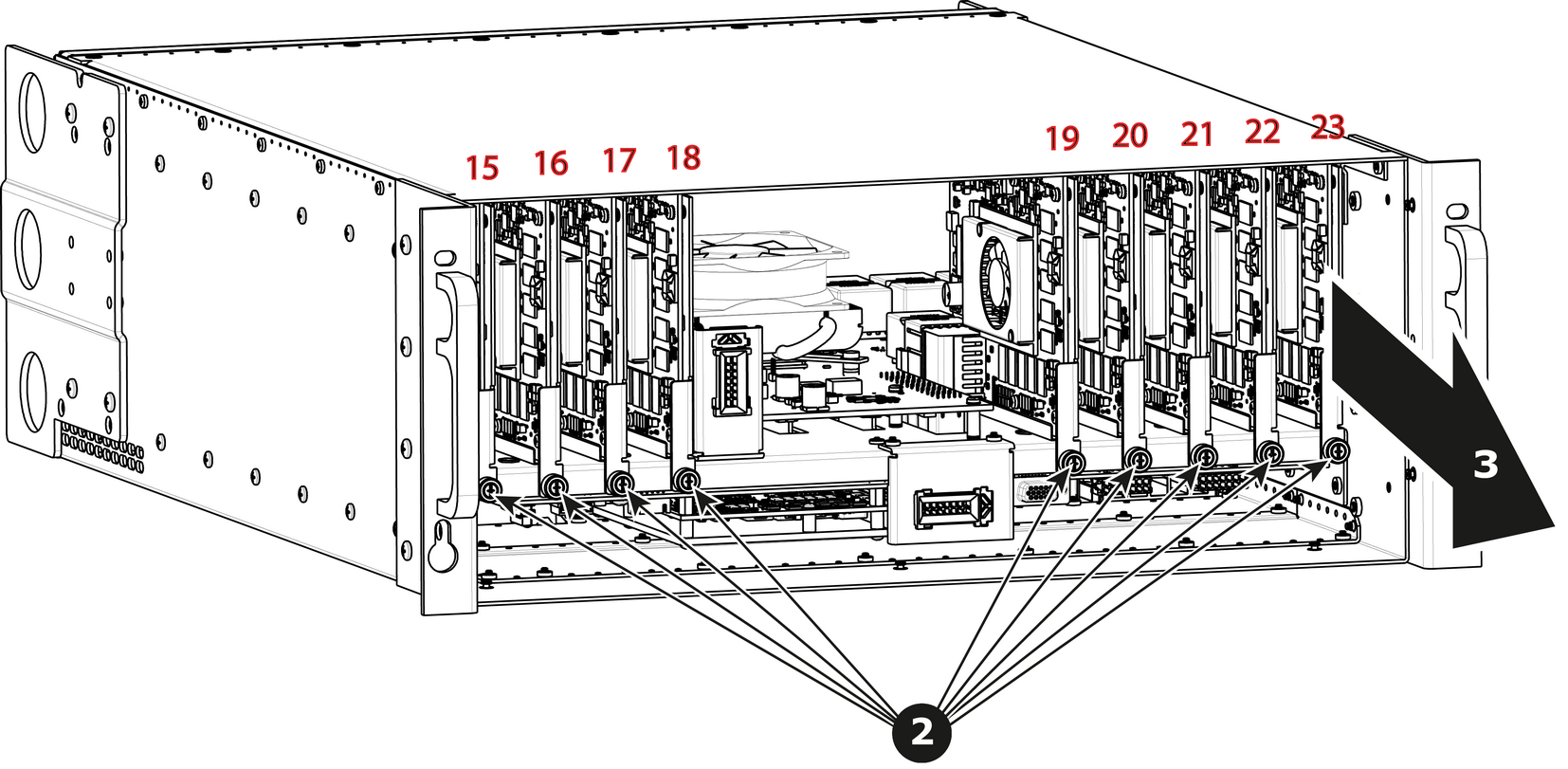 15 16 17 18

19 20 21 22 23

3

2