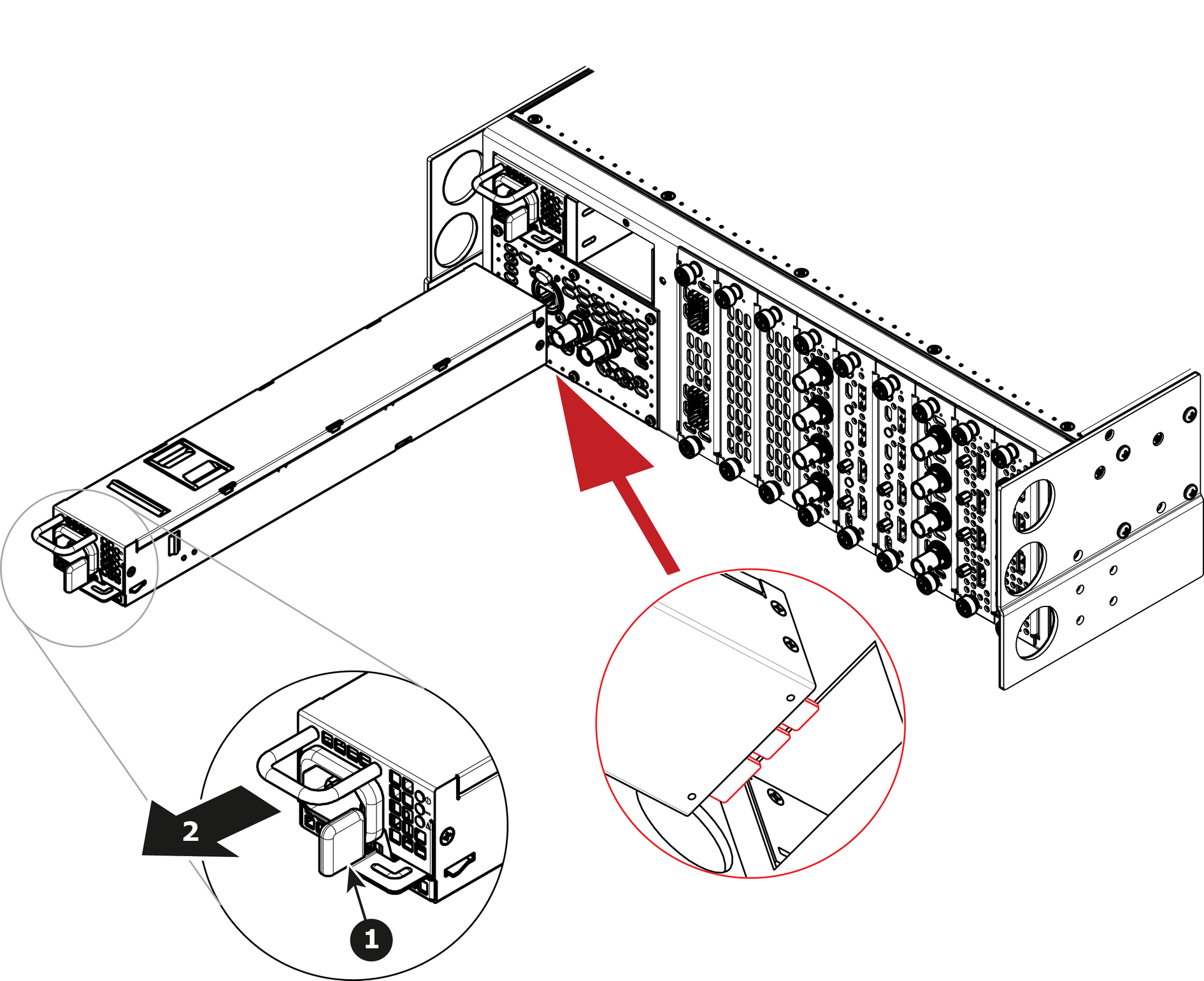 2

1