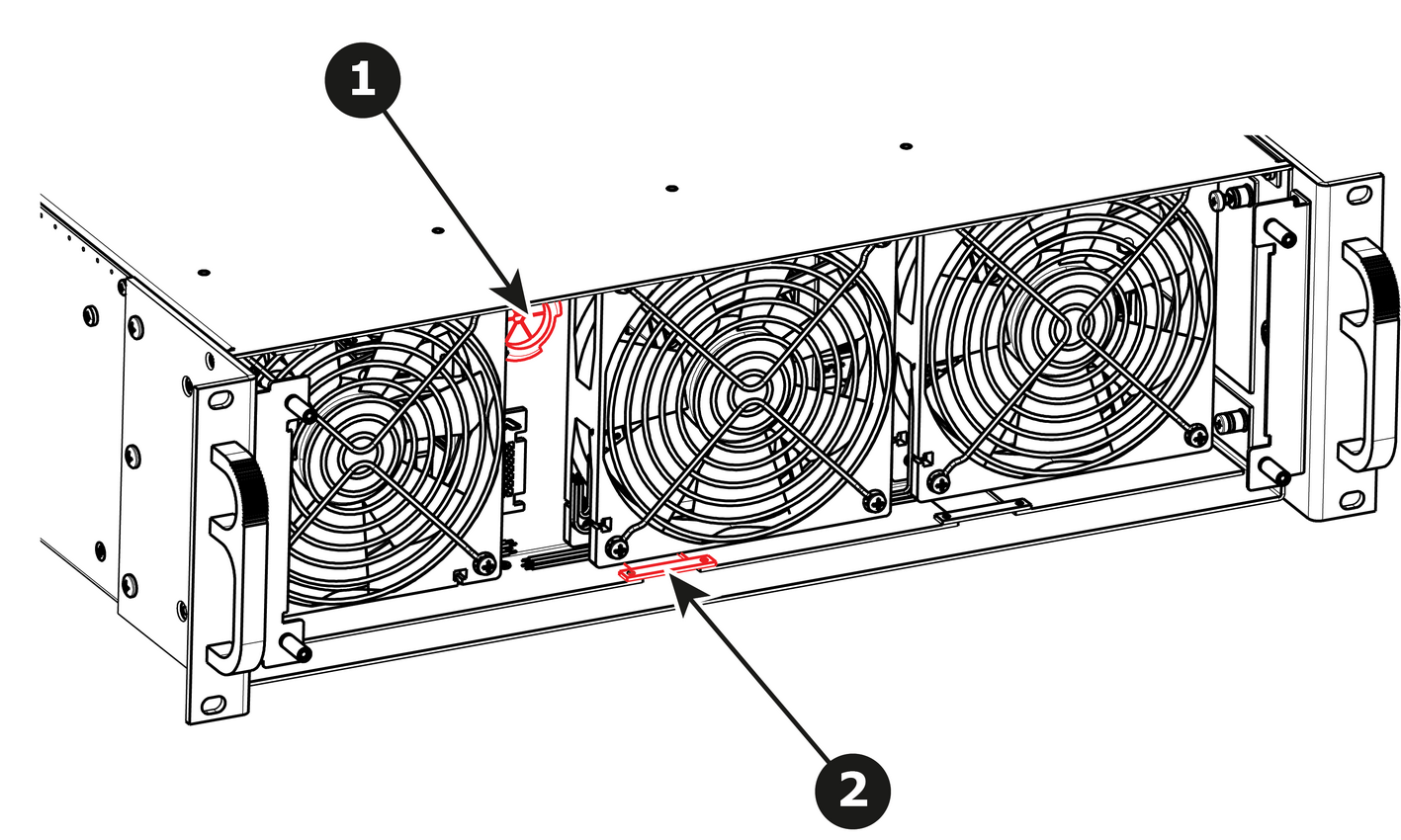 1

2