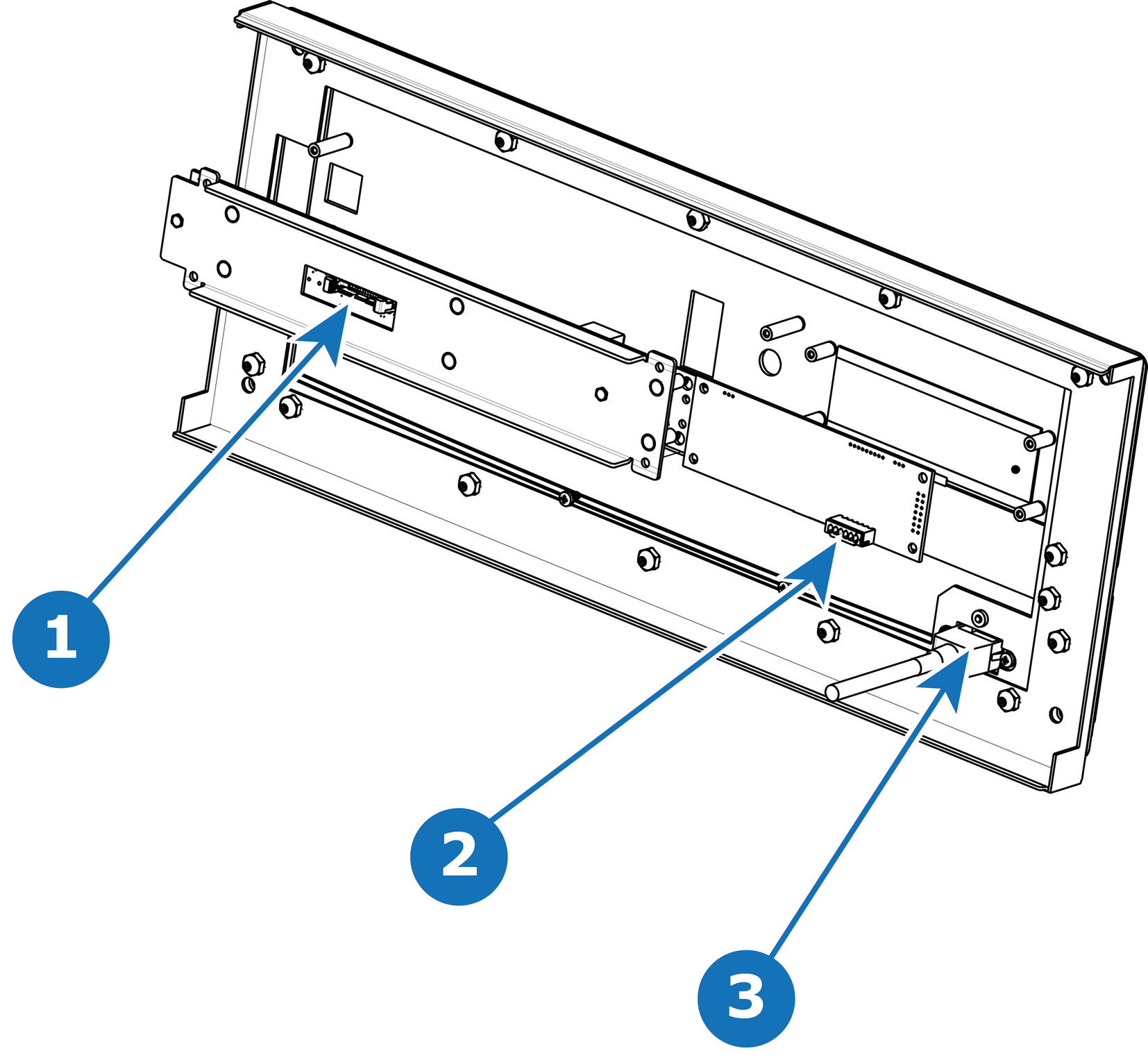 1

2

3